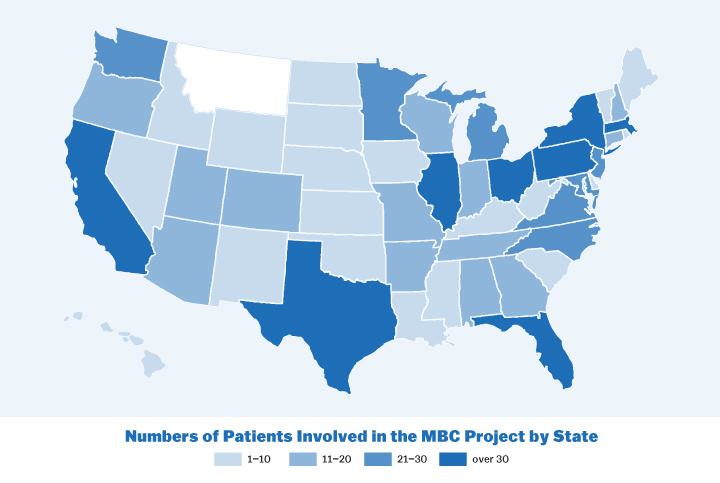 Numbers of Patients Involved in the MBC Project by State

1–10 11–20 21–30 over 30